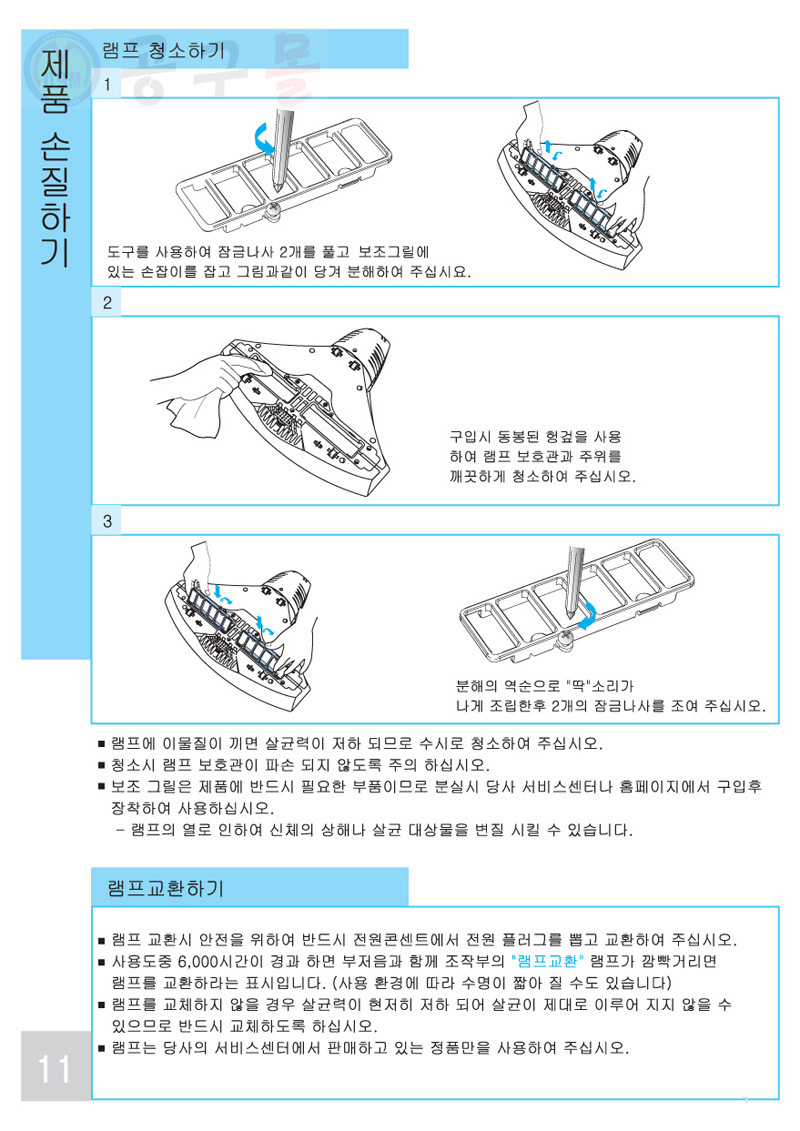 제품 손질하기

램프 청소하기

1

도구를 사용하여 잠금나사 2개를 풀고 보조그릴에 있는 손잡이를 잡고 그림과같이 당겨 분해하여 주십시요.

2

구입시 동봉된 헝겊을 사용하여 램프 보호관과 주위를 깨끗하게 청소하여 주십시오.

3

분해의 역순으로 "딱"소리가 나게 조립한후 2개의 잠금나사를 조여 주십시오.

■ 램프에 이물질이 끼면 살균력이 저하 되므로 수시로 청소하여 주십시오.
■ 청소시 램프 보호관이 파손 되지 않도록 주의 하십시오.
■ 보조 그릴은 제품에 반드시 필요한 부품이므로 분실시 당사 서비스센터나 홈페이지에서 구입후 장착하여 사용하십시오.
- 램프의 열로 인하여 신체의 상해나 살균 대상물을 변질 시킬 수 있습니다.

램프교환하기

■ 램프 교환시 안전을 위하여 반드시 전원콘센트에서 전원 플러그를 뽑고 교환하여 주십시오.
■ 사용도중 6,000시간이 경과 하면 부저음과 함께 조작부의 "램프교환" 램프가 깜빡거리면 램프를 교환하라는 표시입니다. (사용 환경에 따라 수명이 짧아 질 수도 있습니다)
■ 램프를 교체하지 않을 경우 살균력이 현저히 저하 되어 살균이 제대로 이루어 지지 않을 수 있으므로 반드시 교체하도록 하십시오.
■ 램프는 당사의 서비스센터에서 판매하고 있는 정품만을 사용하여 주십시오.

11