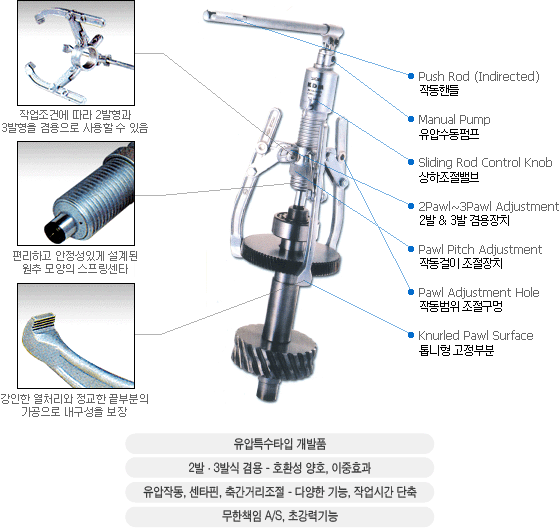 작업조건에 따라 2발형과 3발형을 겸용으로 사용할 수 있음

편리하고 안정성있게 설계된 원추 모양의 스프링센타

강인한 열처리와 정교한 끝부분의 가공으로 내구성을 보장

Push Rod (Indirected)
작동핸들

Manual Pump
유압수동펌프

Sliding Rod Control Knob
상하조절밸브

2Pawl~3Pawl Adjustment
2발 & 3발 겸용장치

Pawl Pitch Adjustment
작동걸이 조절장치

Pawl Adjustment Hole
작동범위 조절구멍

Knurled Pawl Surface
톱니형 고정부분

유압특수타입 개발품

2발 · 3발식 겸용 - 호환성 양호, 이중효과

유압작동, 센타핀, 축간거리조절 - 다양한 기능, 작업시간 단축

무한책임 A/S, 초강력기능