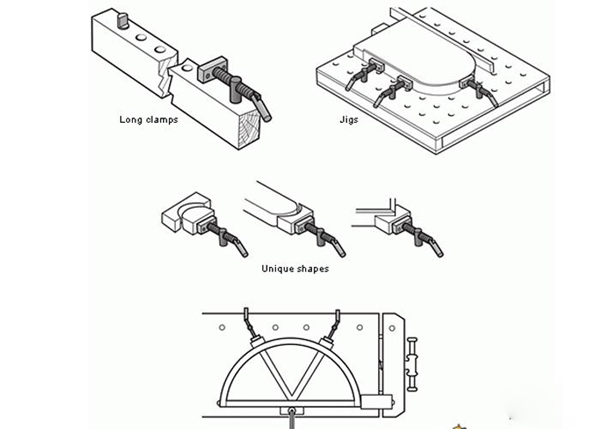 Long clamps

Jigs

Unique shapes