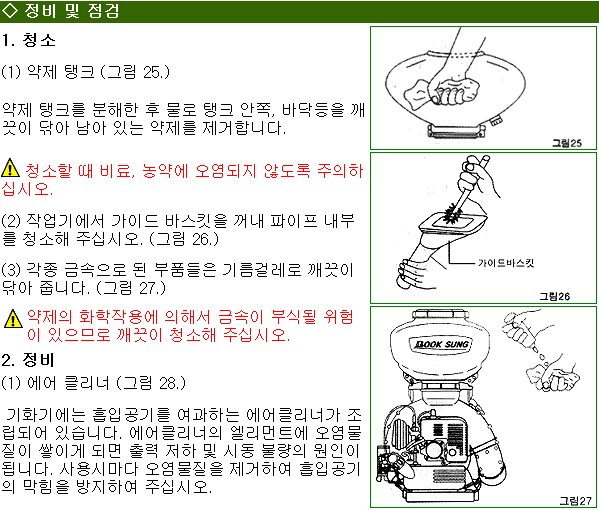 ◇ 정비 및 점검

1. 청소

(1) 약제 탱크 (그림 25.)

약제 탱크를 분해한 후 물로 탱크 안쪽, 바닥등을 깨끗이 닦아 남아 있는 약제를 제거합니다.

청소할 때 비료, 농약에 오염되지 않도록 주의하십시오.

(2) 작업기에서 가이드 바스킷을 꺼내 파이프 내부를 청소해 주십시오. (그림 26.)

(3) 각종 금속으로 된 부품들은 기름걸레로 깨끗이 닦아 줍니다. (그림 27.)

약제의 화학작용에 의해서 금속이 부식될 위험이 있으므로 깨끗이 청소해 주십시오.

2. 정비

(1) 에어 클리너 (그림 28.)

기화기에는 흡입공기를 여과하는 에어클리너가 조립되어 있습니다. 에어클리너의 엘리먼트에 오염물질이 쌓이게 되면 출력 저하 및 시동 불량의 원인이 됩니다. 사용시마다 오염물질을 제거하여 흡입공기의 막힘을 방지하여 주십시오.

그림25

가이드바스킷

그림26

DOOK SUNG

그림27