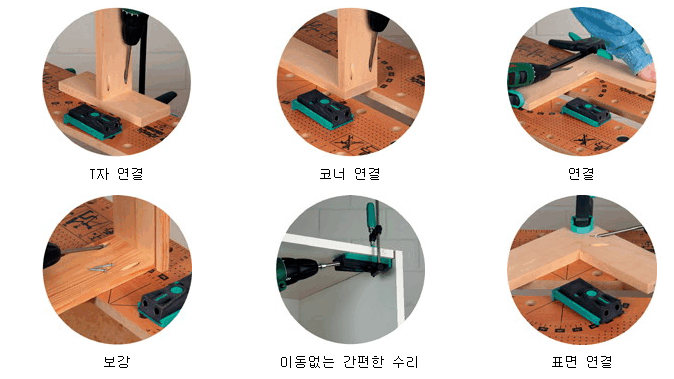 T자 연결

코너 연결

연결

보강

이동없는 간편한 수리

표면 연결