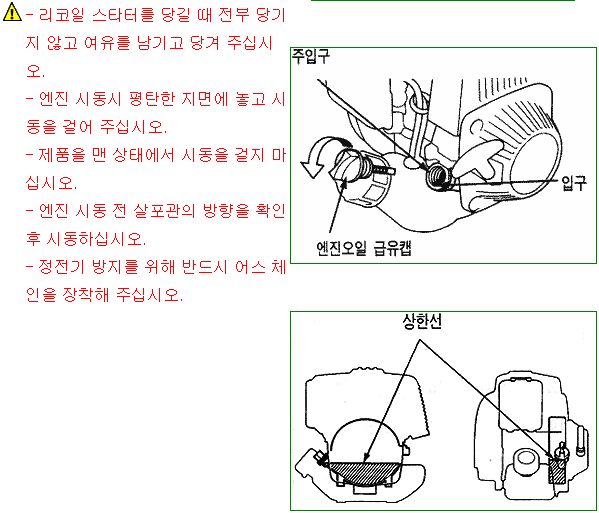 - 리코일 스타터를 당길 때 전부 당기지 않고 여유를 남기고 당겨 주십시오.
- 엔진 시동시 평탄한 지면에 놓고 시동을 걸어 주십시오.
- 제품을 맨 상태에서 시동을 걸지 마십시오.
- 엔진 시동 전 살포관의 방향을 확인 후 시동하십시오.
- 정전기 방지를 위해 반드시 어스 체인을 장착해 주십시오.

주입구

입구

엔진오일 급유캡

상한선