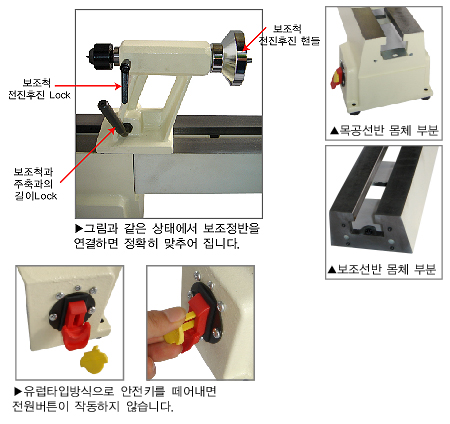 보조척
전진후진 핸들

보조척
전진후진 Lock

보조척과
주축과의
길이Lock

▶그림과 같은 상태에서 보조정반을 연결하면 정확히 맞추어 집니다.

▲목공선반 몸체 부분

▲보조선반 몸체 부분

▶유럽타입방식으로 안전키를 떼어내면 전원버튼이 작동하지 않습니다.