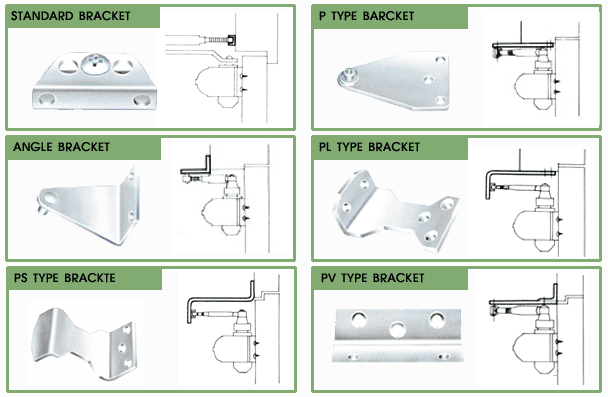 STANDARD BRACKET

P TYPE BARCKET

ANGLE BRACKET

PL TYPE BRACKET

PS TYPE BRACKTE

PV TYPE BRACKET